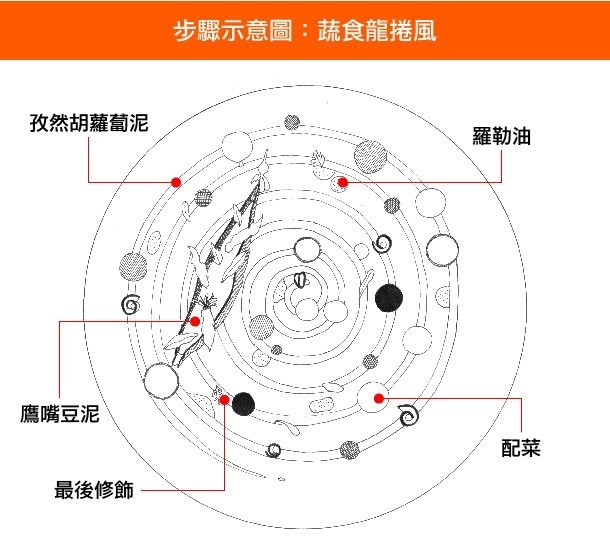 步驟示意圖：蔬食龍捲風

孜然胡蘿蔔泥

羅勒油

鷹嘴豆泥

配菜

最後修飾